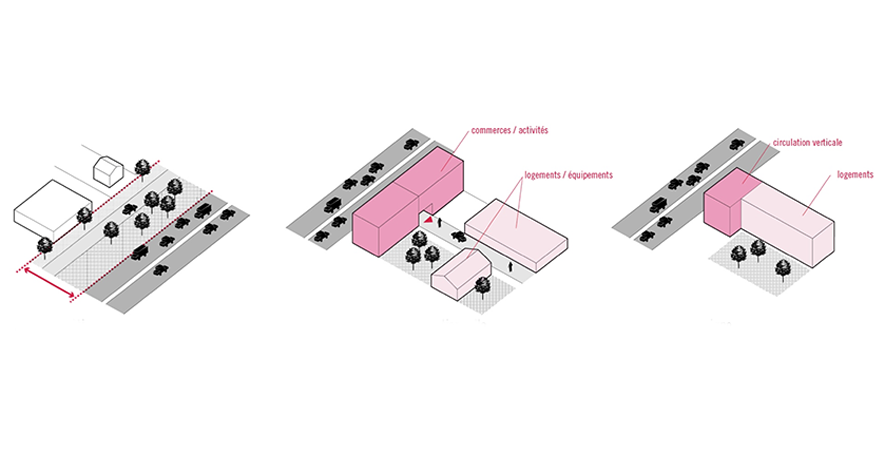 commerces / activités

logements / équipements

circulation verticale

logements